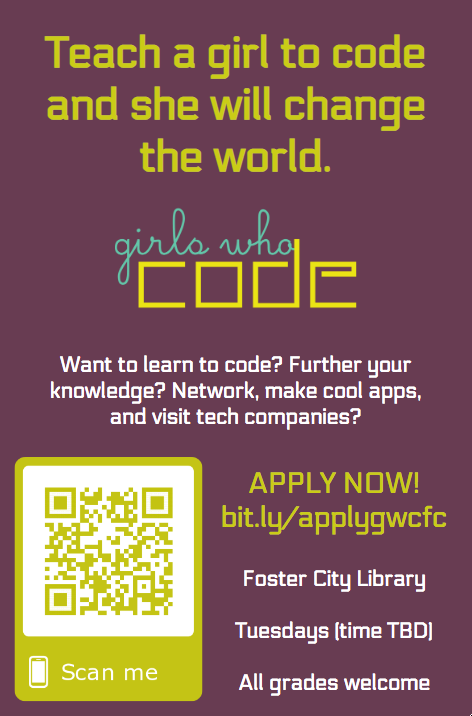 Teach a girl to code and she will change the world.

girls who code

Want to learn to code? Further your knowledge? Network, make cool apps, and visit tech companies?

Scan me

APPLY NOW!
bit.ly/applygwcfc

Foster City Library

Tuesdays (time TBD)

All grades welcome